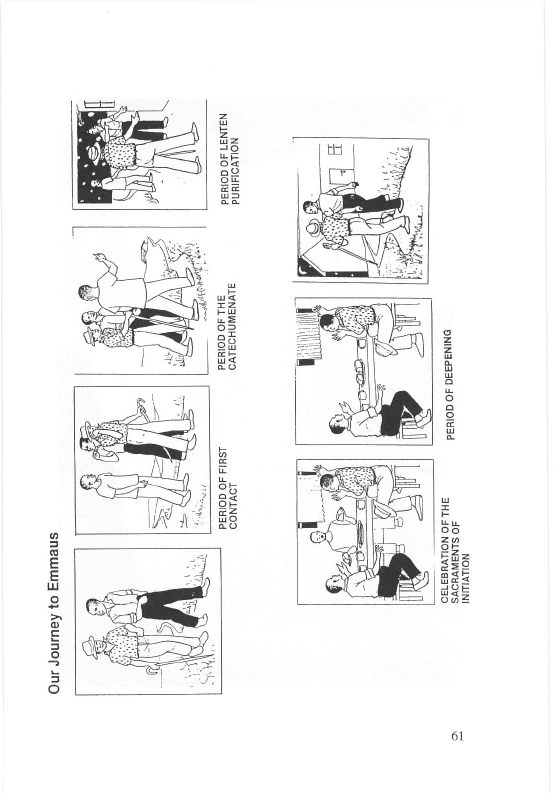 Our Journey to Emmaus

PERIOD OF FIRST CONTACT

PERIOD OF THE CATECHUMENATE

PERIOD OF LENTEN PURIFICATION

CELEBRATION OF THE SACRAMENTS OF INITIATION

PERIOD OF DEEPENING

61