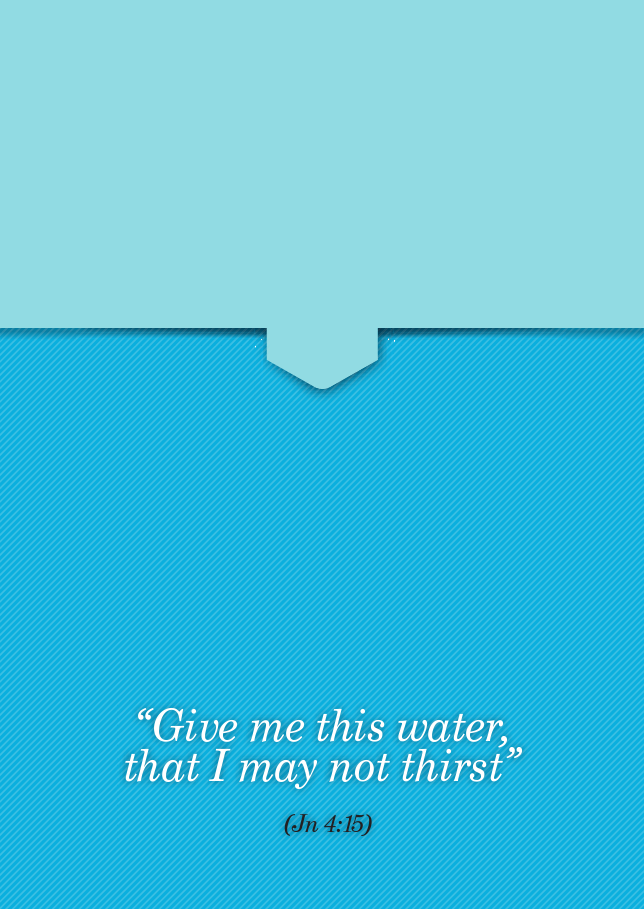 "Give me this water,
that I may not thirst"

(Jn 4:15)